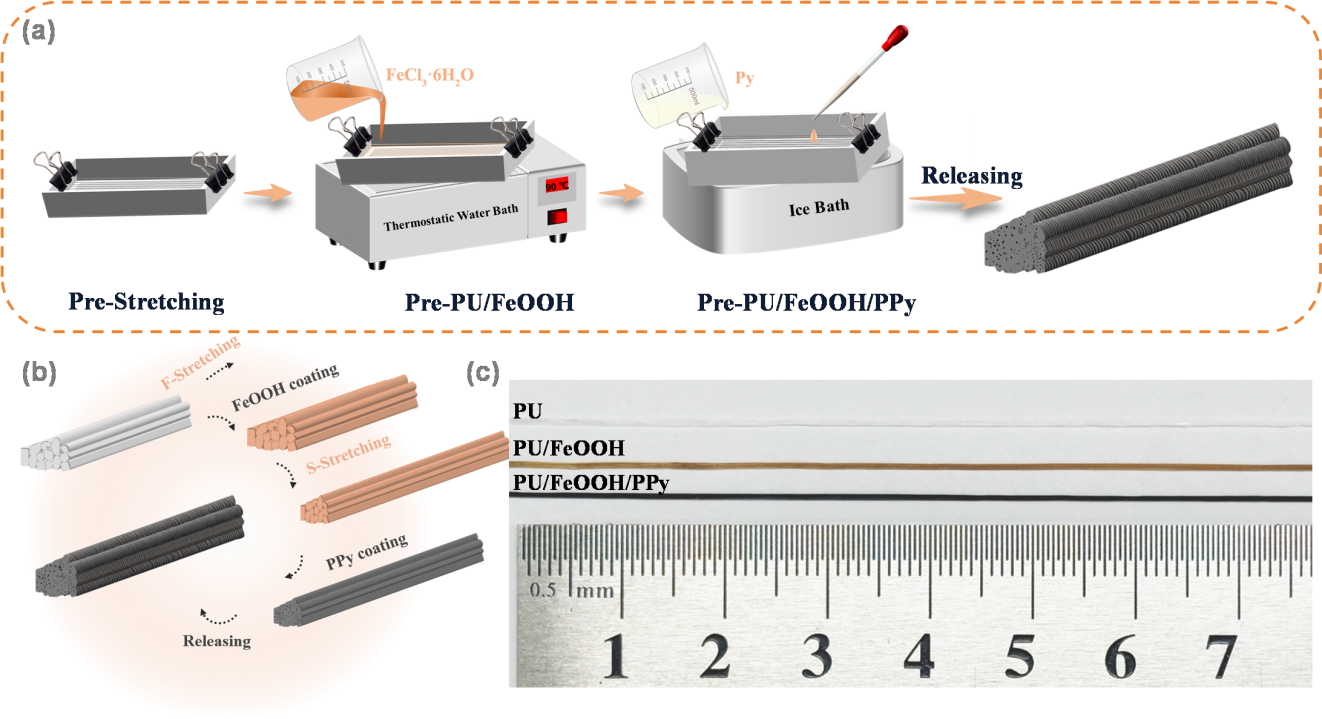 (a)

$FeCl_3 \cdot 6H_2O$

Py

90 °C

Thermostatic Water Bath

Ice Bath

Releasing

Pre-Stretching

Pre-PU/FeOOH

Pre-PU/FeOOH/PPy

(b)

F-Stretching

FeOOH coating

S-Stretching

PPy coating

Releasing

(c)

PU

PU/FeOOH

PU/FeOOH/PPy

0.5 mm

1 2 3 4 5 6 7