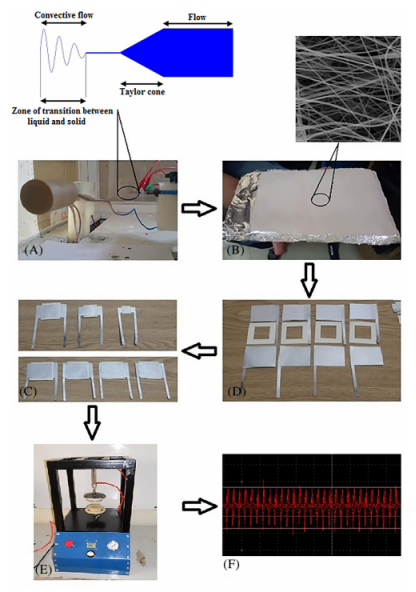 Convective flow

Flow

Taylor cone

Zone of transition between liquid and solid

(A)

(B)

(C)

(D)

(E)

(F)