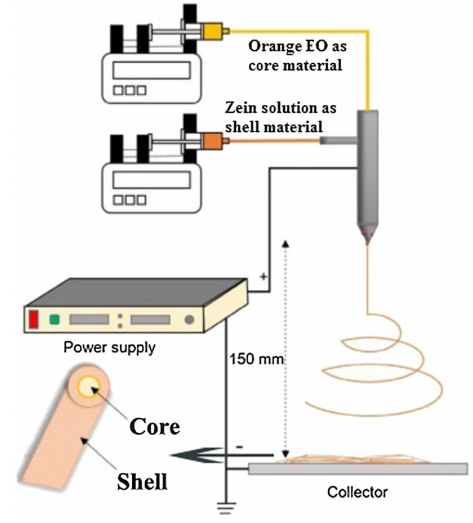 Orange EO as core material

Zein solution as shell material

+

Power supply

150 mm

Core

Shell

-

Collector